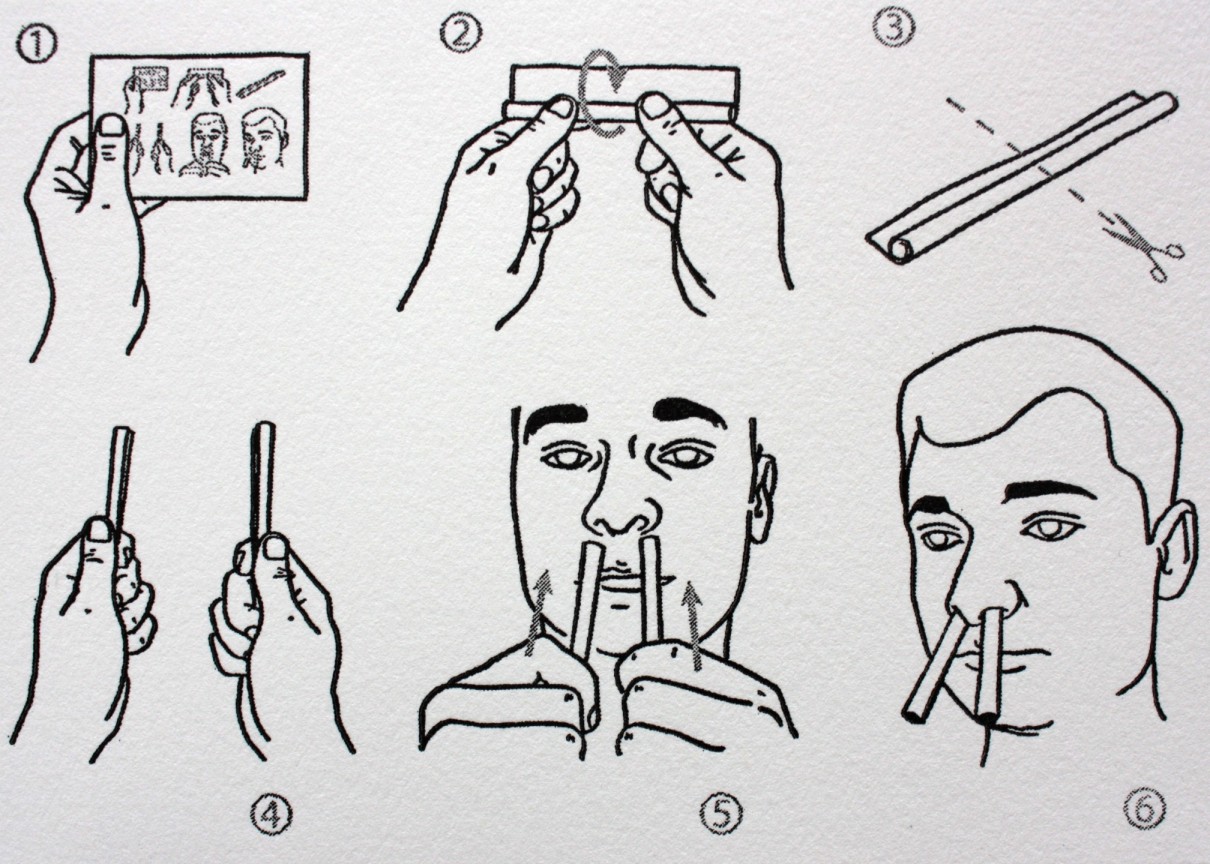 ①
②
③
④
⑤
⑥